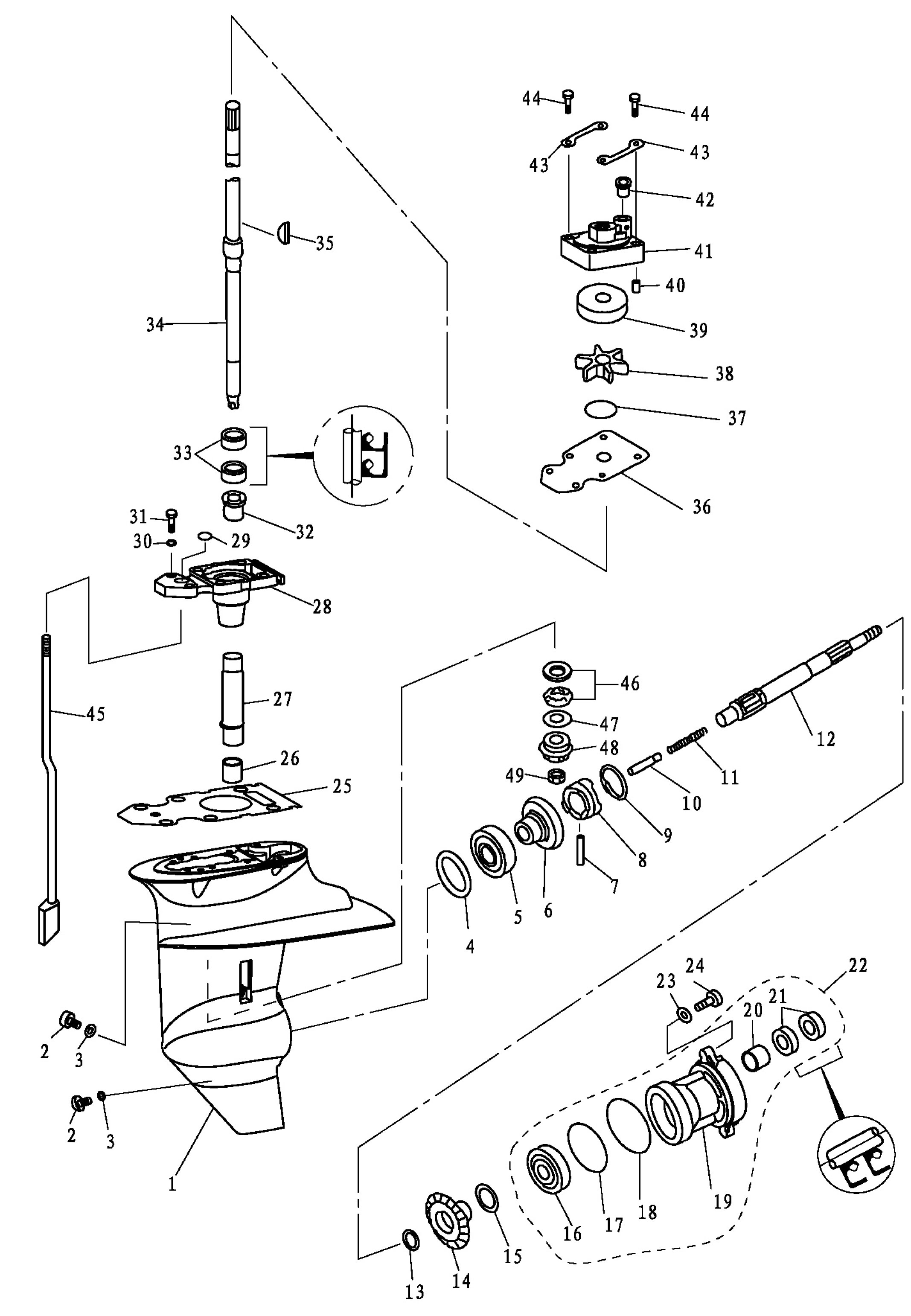 44
44
43
43
42
41
40
39
38
37
36
35
34
33
32
31
30
29
28
27
26
25
45
46
47
48
49
12
11
10
9
8
7
6
5
4
2
3
2
3
1
24
23
22
21
20
19
18
17
16
15
14
13