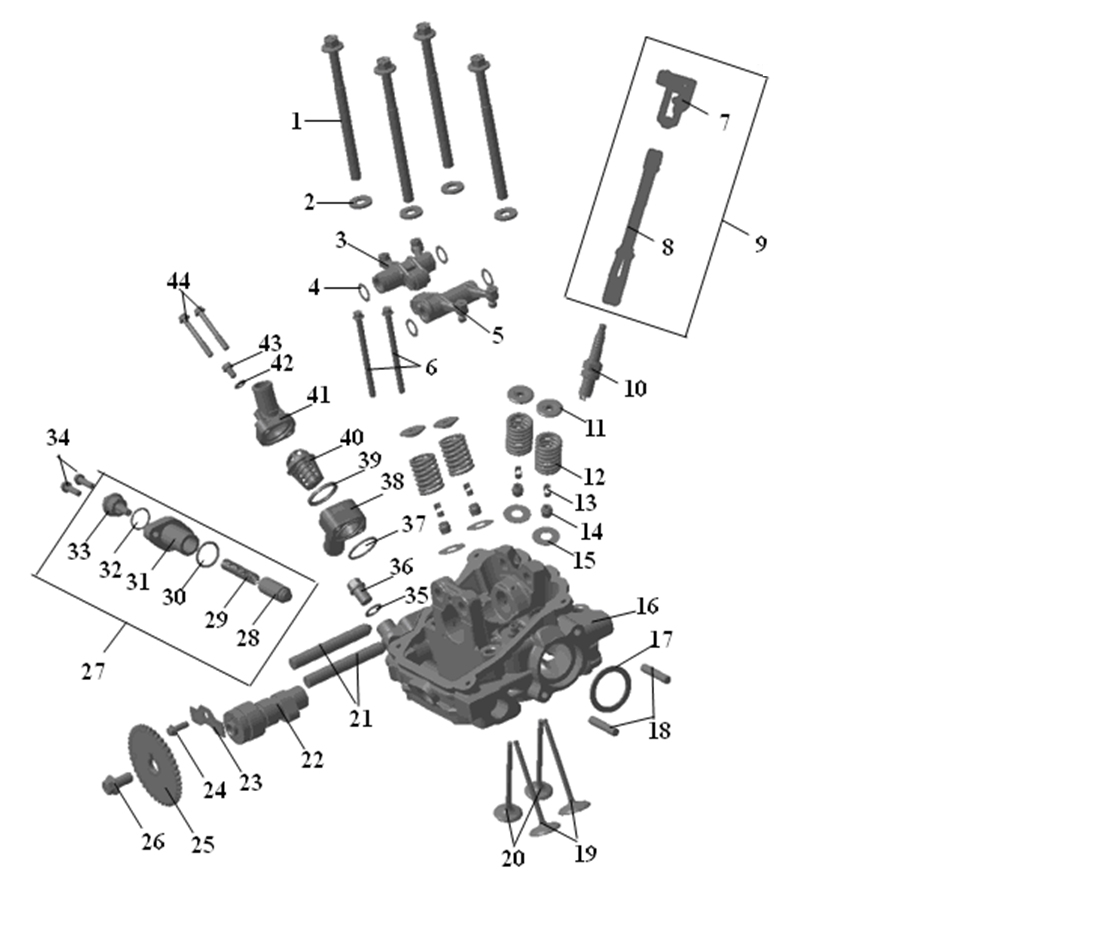 1
2
3
4
5
6
7
8
9
10
11
12
13
14
15
16
17
18
19
20
21
22
23
24
25
26
27
28
29
30
31
32
33
34
35
36
37
38
39
40
41
42
43
44