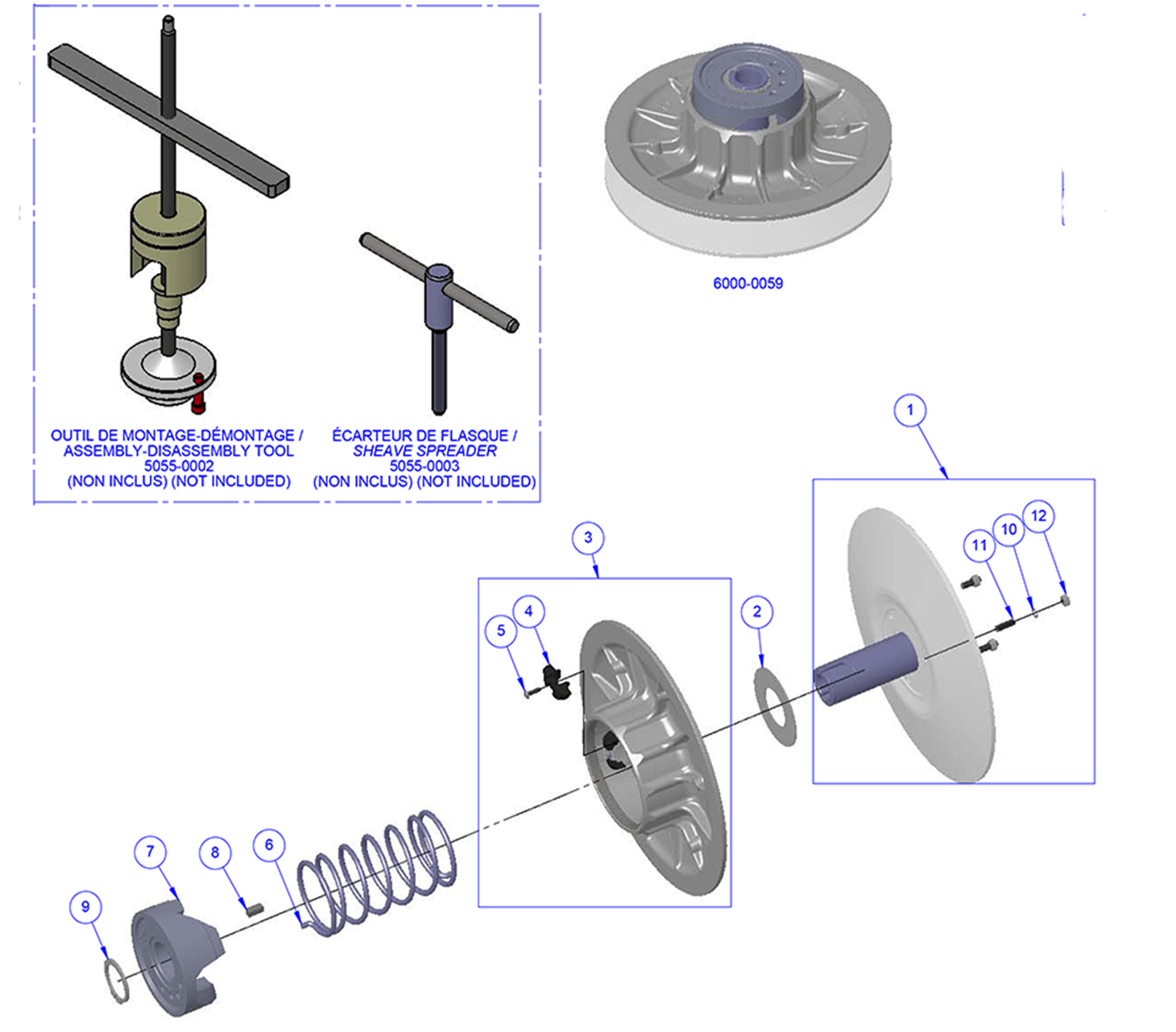 OUTIL DE MONTAGE-DÉMONTAGE / ASSEMBLY-DISASSEMBLY TOOL
5055-0002
(NON INCLUS) (NOT INCLUDED)

ÉCARTEUR DE FLASQUE / SHEAVE SPREADER
5055-0003
(NON INCLUS) (NOT INCLUDED)

6000-0059

1

12
10
11

3

2

4
5

7
8
6

9