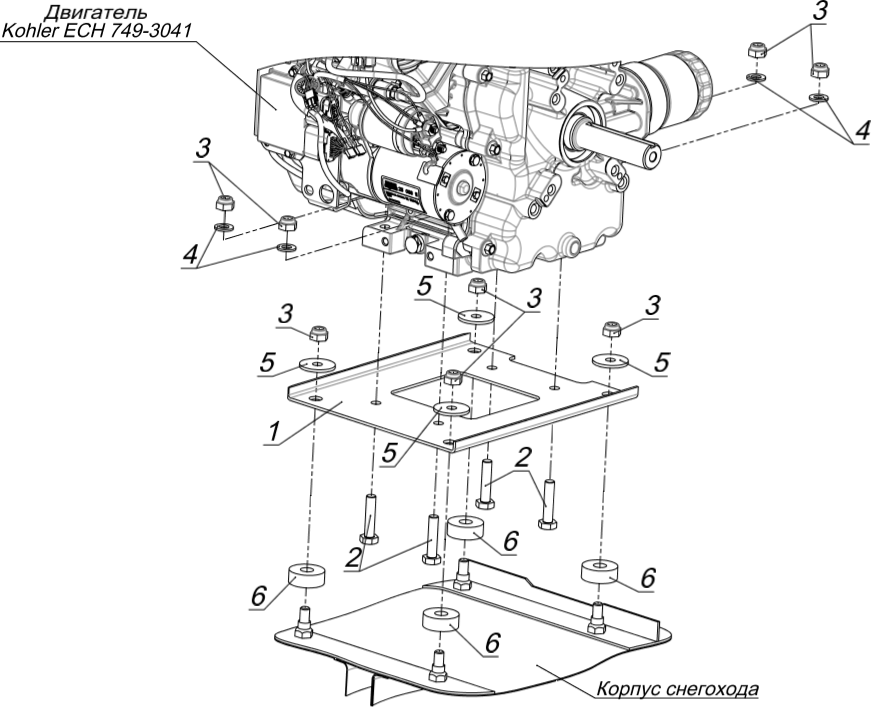 Двигатель
Kohler ECH 749-3041

3
4
3
4
5
3
3
3
5
5
1
5
2
2
6
6
6
6
Корпус снегохода