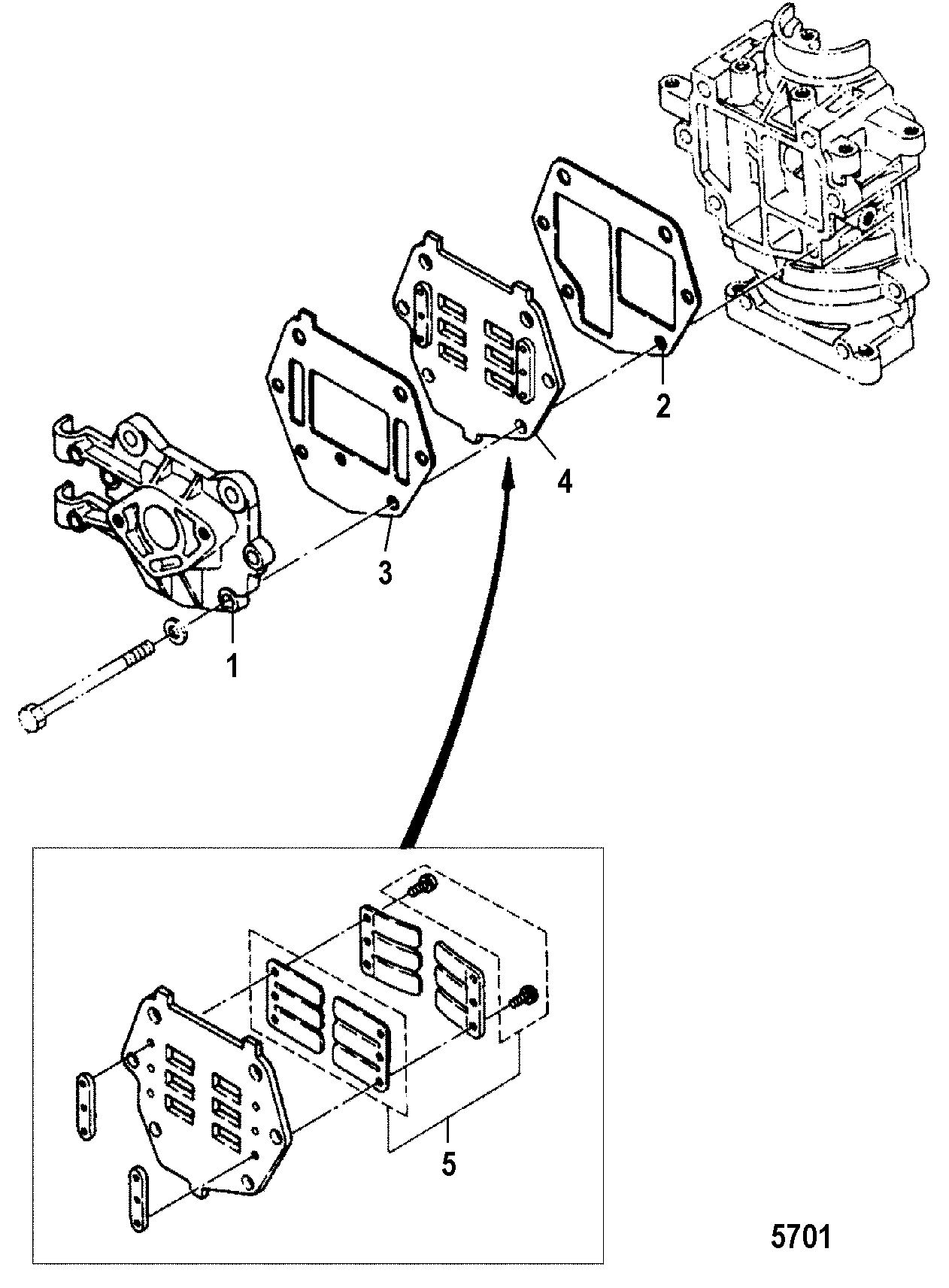 2

4

3

1

5

5701