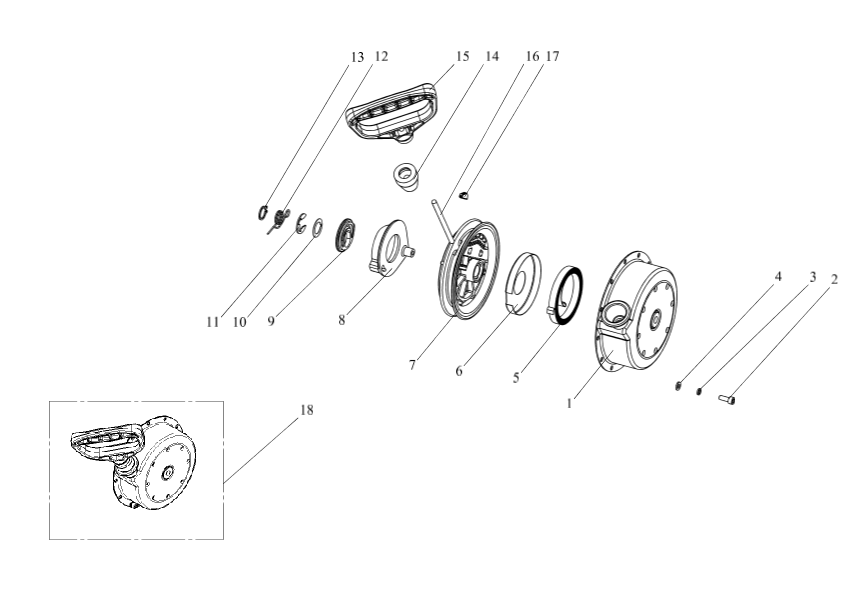 13 12 15 14 16 17

11 10 9 8 7 6 5 1

4 3 2

18