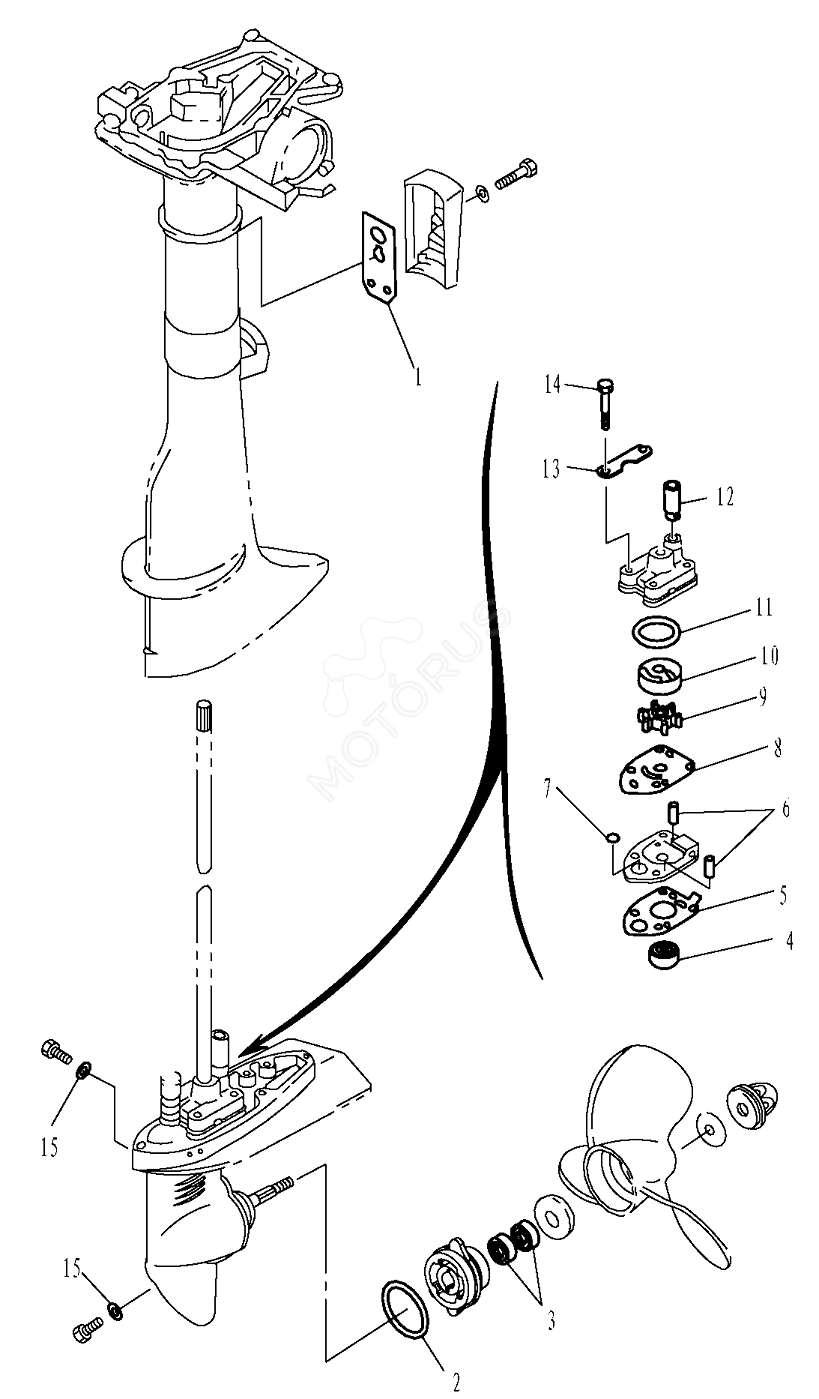 1
14
13
12
11
10
9
8
7
6
5
4
MOTORUS
15
15
3
2