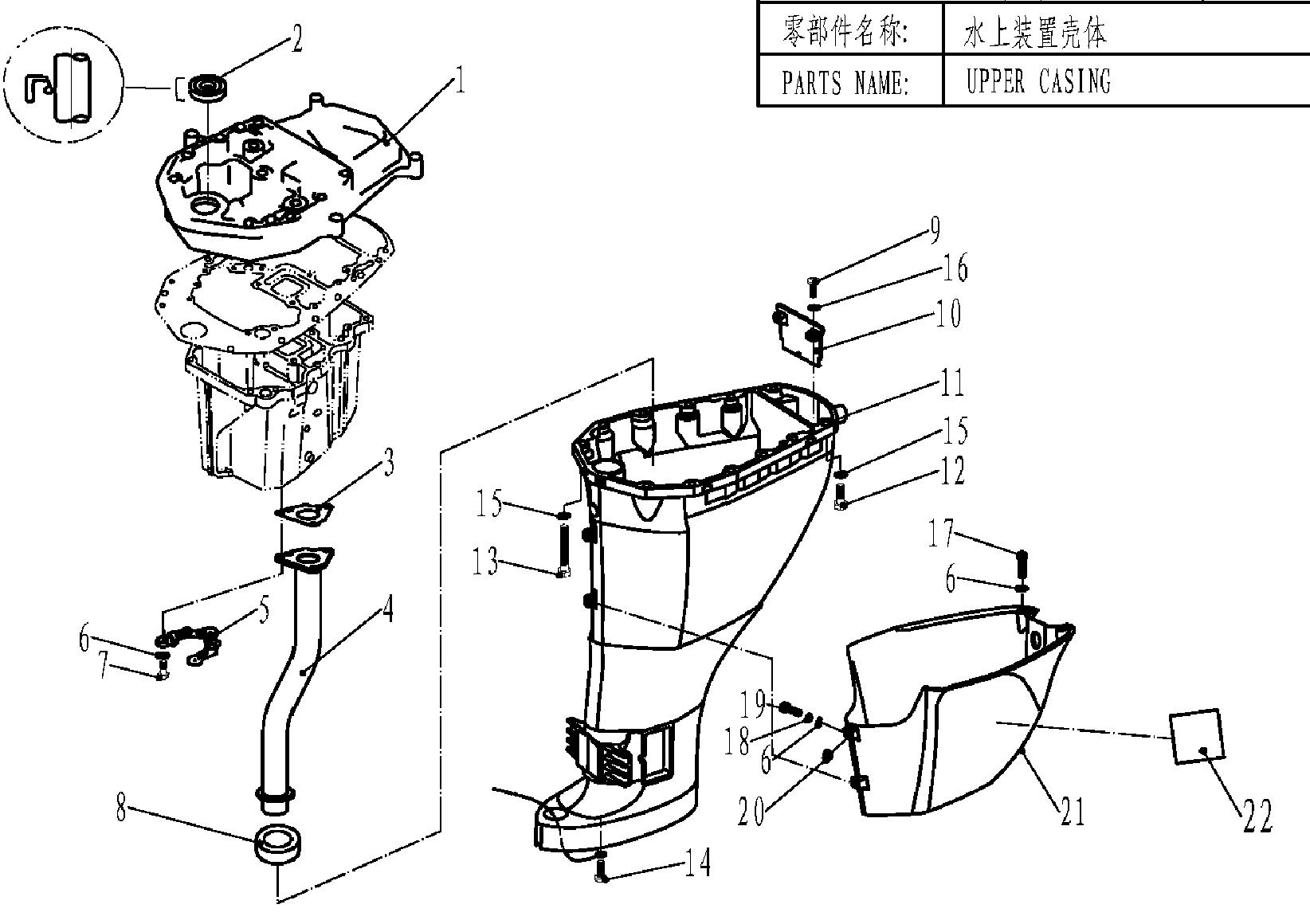 | 零部件名称: | 水上装置壳体 |
|---|---|
| PARTS NAME: | UPPER CASING |

2
1
9
16
10
11
15
12
3
15
13
17
6
5
4
6
7
19
18
6
20
21
22
8
14